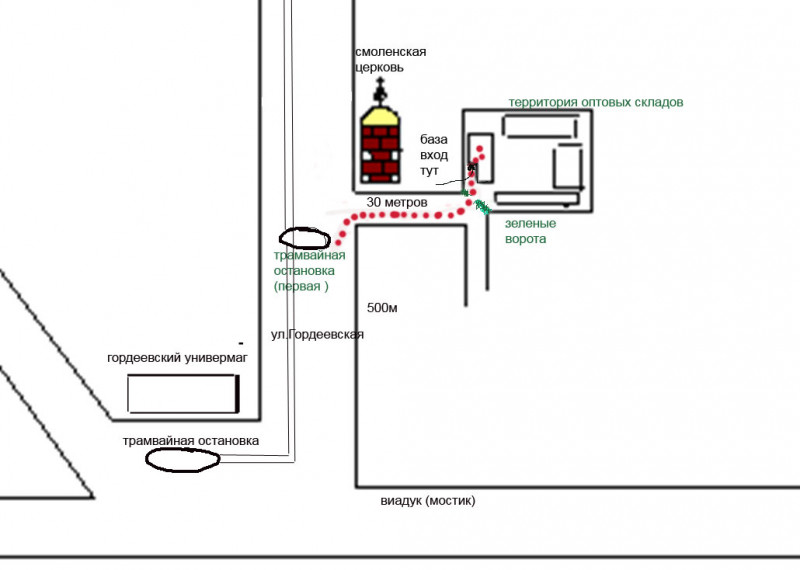 смоленская церковь

территория оптовых складов

база вход тут

30 метров

зеленые ворота

трамвайная остановка (первая )

500м

ул.Гордеевская

гордеевский универмаг

трамвайная остановка

виадук (мостик)