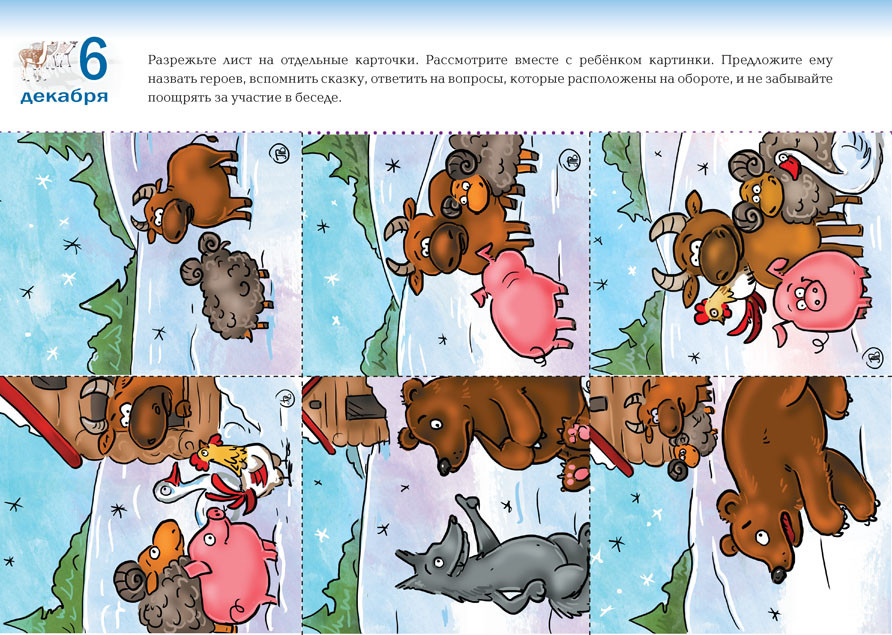 6 декабря

Разрежьте лист на отдельные карточки. Рассмотрите вместе с ребёнком картинки. Предложите ему назвать героев, вспомнить сказку, ответить на вопросы, которые расположены на обороте, и не забывайте поощрять за участие в беседе.