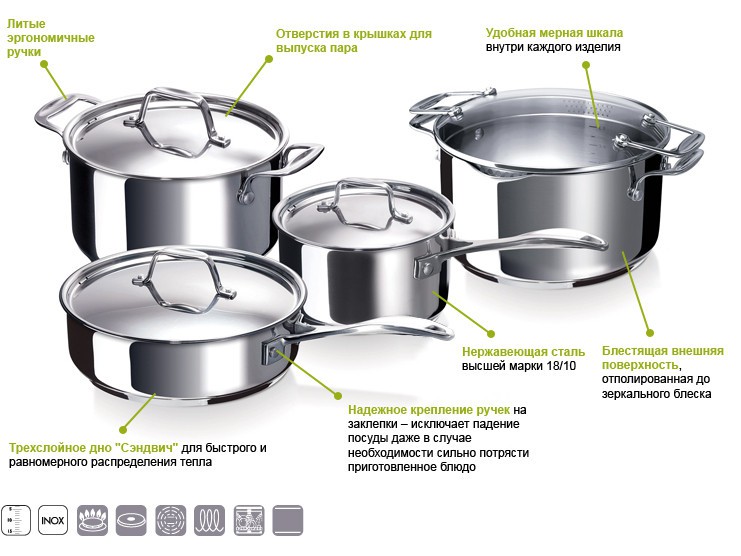 Литые эргономичные ручки

Отверстия в крышках для выпуска пара

Удобная мерная шкала внутри каждого изделия

Нержавеющая сталь высшей марки 18/10

Блестящая внешняя поверхность, отполированная до зеркального блеска

Надежное крепление ручек на заклепки – исключает падение посуды даже в случае необходимости сильно потрясти приготовленное блюдо

Трехслойное дно "Сэндвич" для быстрого и равномерного распределения тепла

INOX