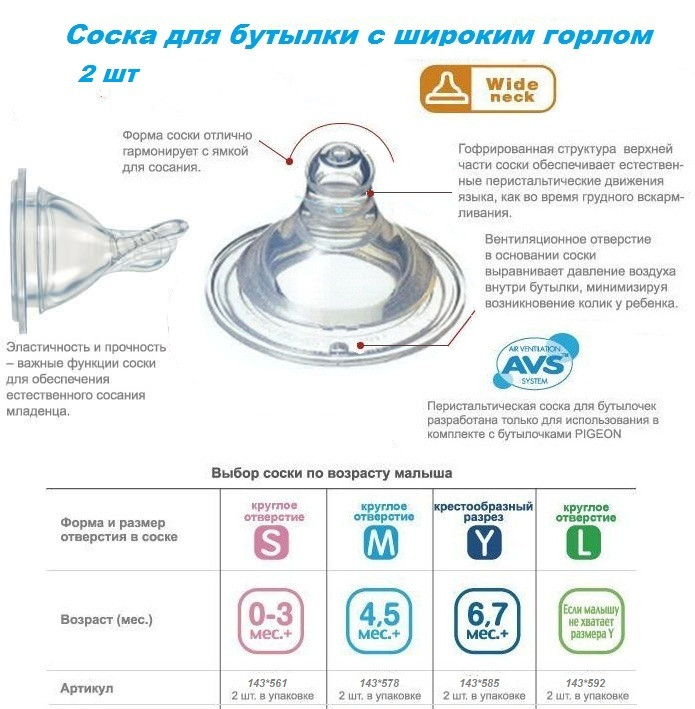 Соска для бутылки с широким горлом
2 шт

Wide neck

Форма соски отлично гармонирует с ямкой для сосания.

Гофрированная структура верхней части соски обеспечивает естественные перистальтические движения языка, как во время грудного вскармливания.

Вентиляционное отверстие в основании соски выравнивает давление воздуха внутри бутылки, минимизируя возникновение колик у ребенка.

Эластичность и прочность – важные функции соски для обеспечения естественного сосания младенца.

AIR VENTILATION AVS SYSTEM

Перистальтическая соска для бутылочек разработана только для использования в комплекте с бутылочками PIGEON

Выбор соски по возрасту малыша

| Форма и размер отверстия в соске | круглое отверстие S | круглое отверстие M | крестообразный разрез Y | круглое отверстие L |
|---|---|---|---|---|
| Возраст (мес.) | 0-3 мес.+ | 4,5 мес.+ | 6,7 мес.+ | Если малышу не хватает размера Y |
| Артикул | 143*561 2 шт. в упаковке | 143*578 2 шт. в упаковке | 143*585 2 шт. в упаковке | 143*592 2 шт. в упаковке |