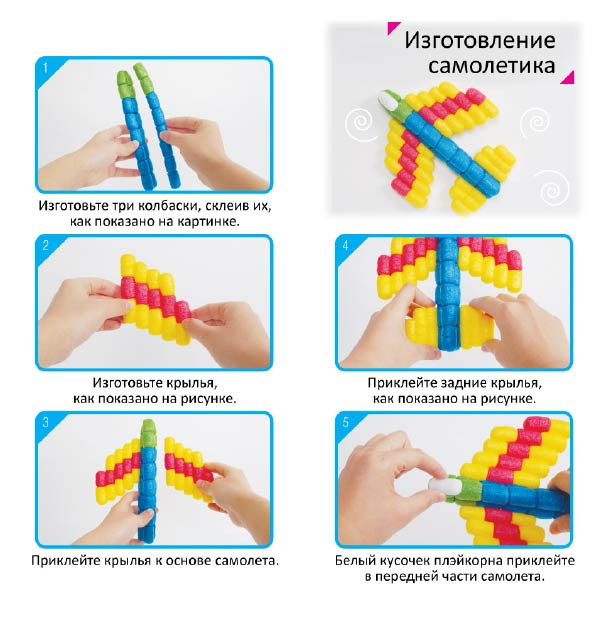 Изготовление самолетика

1

Изготовьте три колбаски, склеив их, как показано на картинке.

2

Изготовьте крылья, как показано на рисунке.

3

Приклейте крылья к основе самолета.

4

Приклейте задние крылья, как показано на рисунке.

5

Белый кусочек плэйкорна приклейте в передней части самолета.