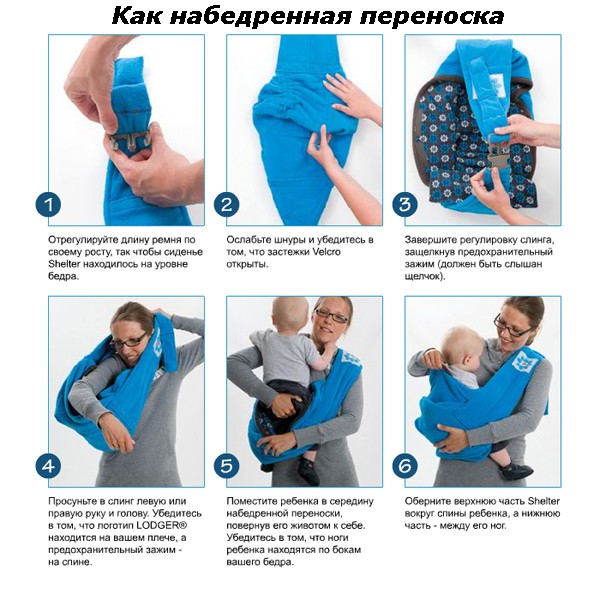 Как набедренная переноска

1

Отрегулируйте длину ремня по своему росту, так чтобы сиденье Shelter находилось на уровне бедра.

2

Ослабьте шнуры и убедитесь в том, что застежки Velcro открыты.

3

Завершите регулировку слинга, защелкнув предохранительный зажим (должен быть слышан щелчок).

4

Просуньте в слинг левую или правую руку и голову. Убедитесь в том, что логотип LODGER® находится на вашем плече, а предохранительный зажим - на спине.

5

Поместите ребенка в середину набедренной переноски, повернув его животом к себе. Убедитесь в том, что ноги ребенка находятся по бокам вашего бедра.

6

Оберните верхнюю часть Shelter вокруг спины ребенка, а нижнюю часть - между его ног.