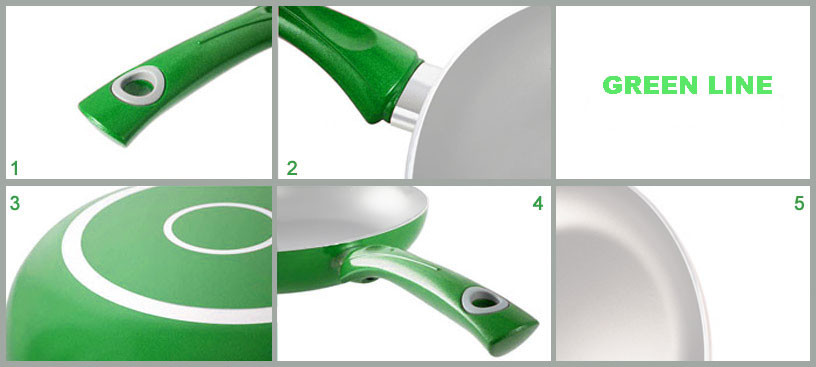 1
2
GREEN LINE
3
4
5