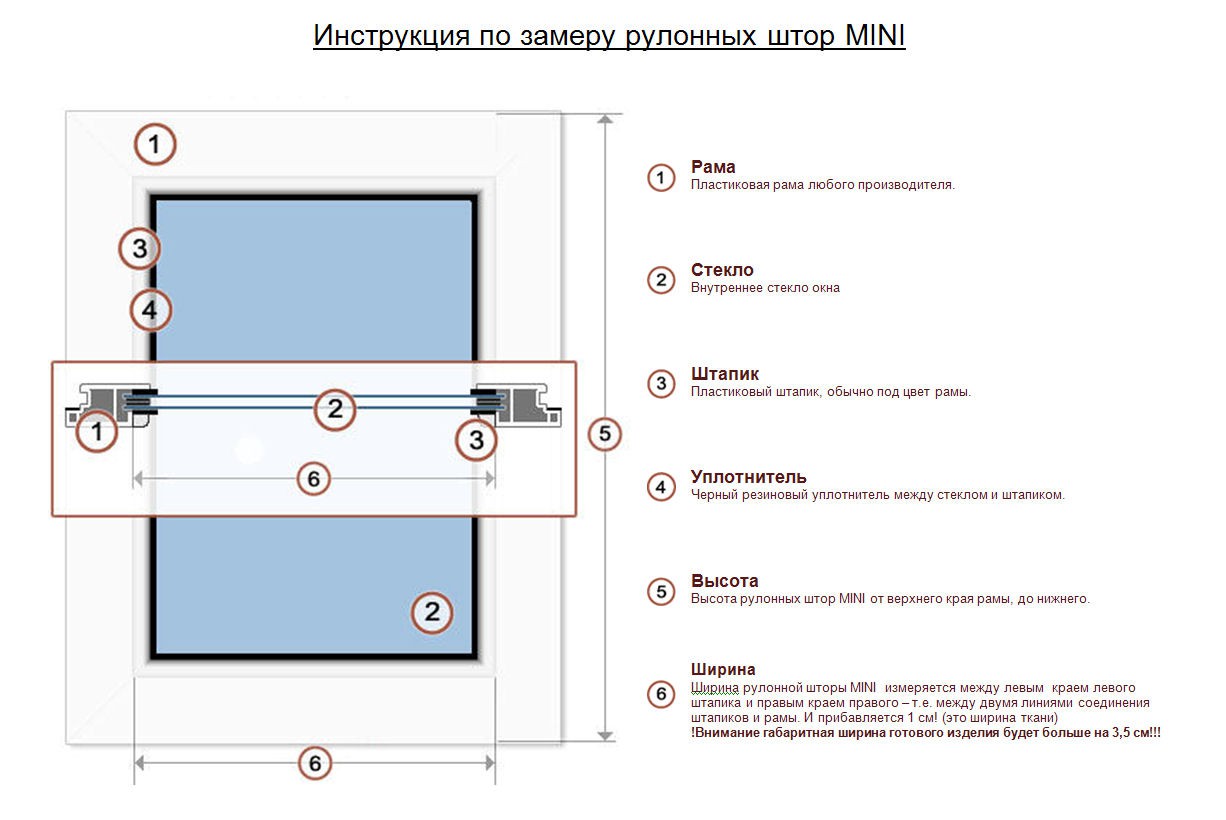 Инструкция по замеру рулонных штор MINI

1

3

4

1

2

3

6

5

2

6

1 Рама
Пластиковая рама любого производителя.

2 Стекло
Внутреннее стекло окна

3 Штапик
Пластиковый штапик, обычно под цвет рамы.

4 Уплотнитель
Черный резиновый уплотнитель между стеклом и штапиком.

5 Высота
Высота рулонных штор MINI от верхнего края рамы, до нижнего.

6 Ширина
Ширина рулонной шторы MINI измеряется между левым краем левого штапика и правым краем правого – т.е. между двумя линиями соединения штапиков и рамы. И прибавляется 1 см! (это ширина ткани)
!Внимание габаритная ширина готового изделия будет больше на 3,5 см!!!