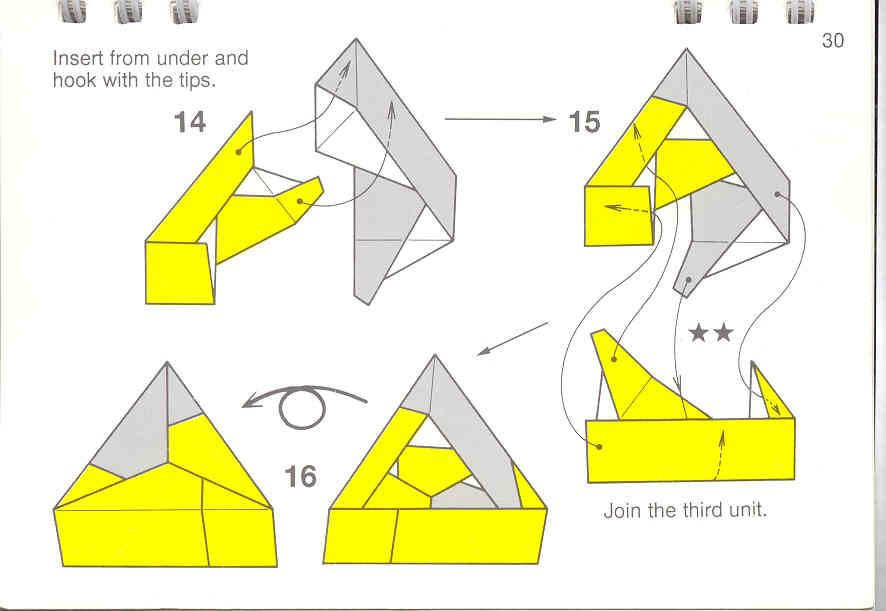 30

Insert from under and hook with the tips.

14

15

★★

16

Join the third unit.