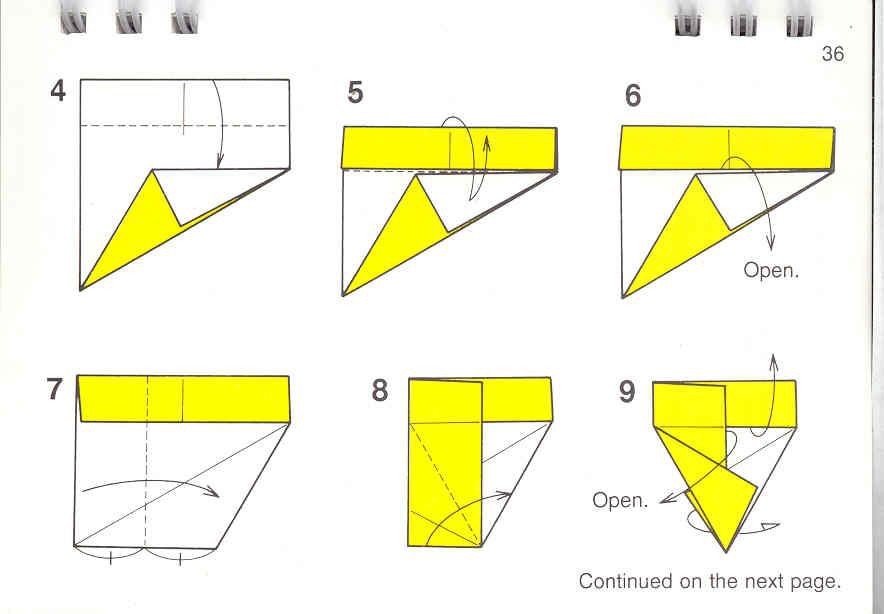 36

4

5

6

Open.

7

8

9

Open.

Continued on the next page.