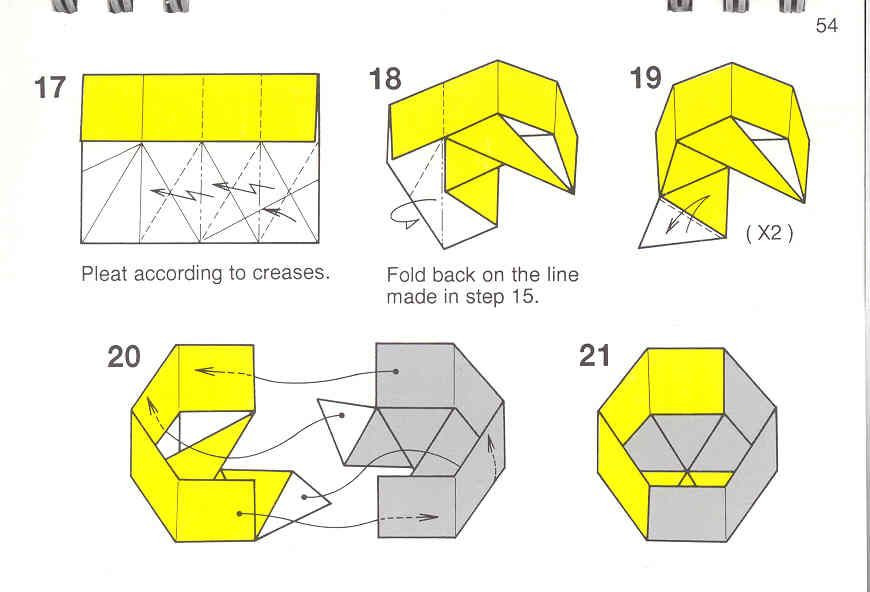 54

17

Pleat according to creases.

18

Fold back on the line made in step 15.

19

( X2 )

20

21