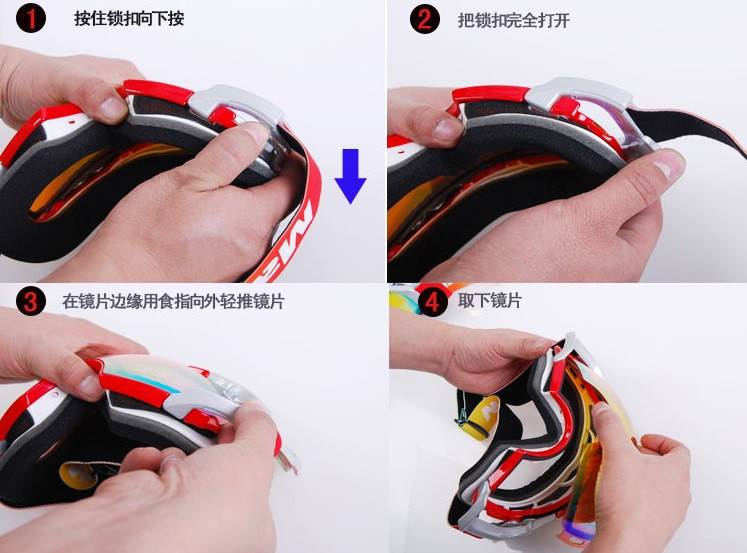 1 按住锁扣向下按

2 把锁扣完全打开

3 在镜片边缘用食指向外轻推镜片

4 取下镜片