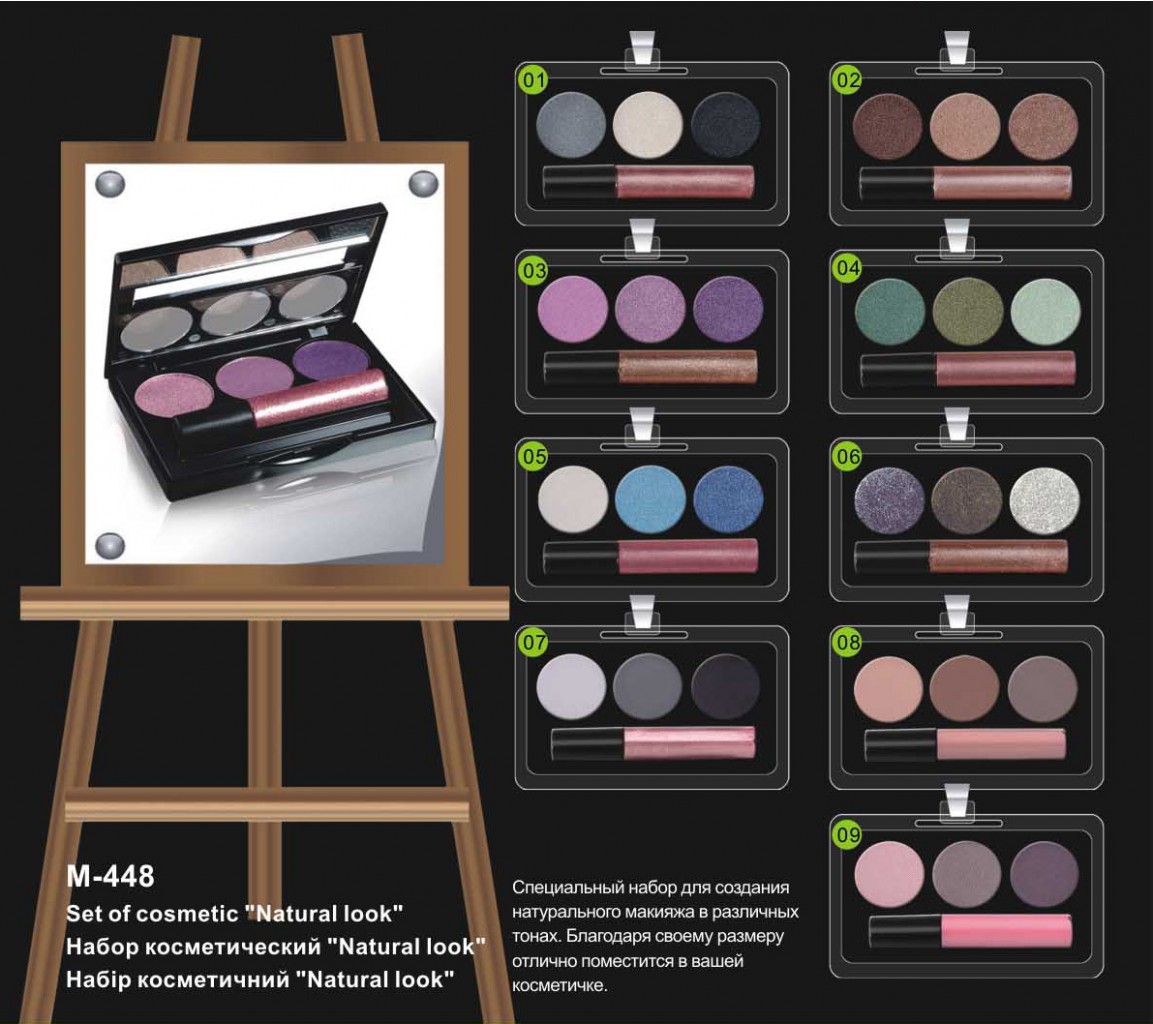 01

02

03

04

05

06

07

08

09

M-448
Set of cosmetic "Natural look"
Набор косметический "Natural look"
Набір косметичний "Natural look"

Специальный набор для создания натурального макияжа в различных тонах. Благодаря своему размеру отлично поместится в вашей косметичке.