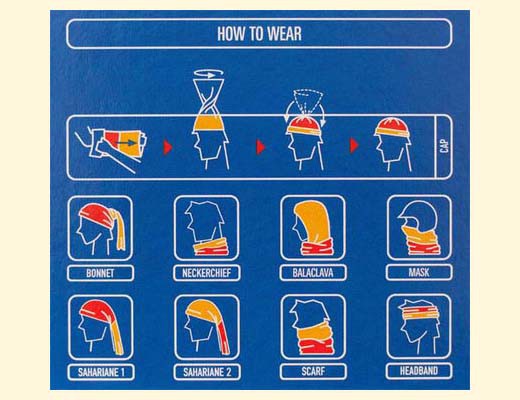 HOW TO WEAR

CAP

BONNET

NECKERCHIEF

BALACLAVA

MASK

SAHARIANE 1

SAHARIANE 2

SCARF

HEADBAND