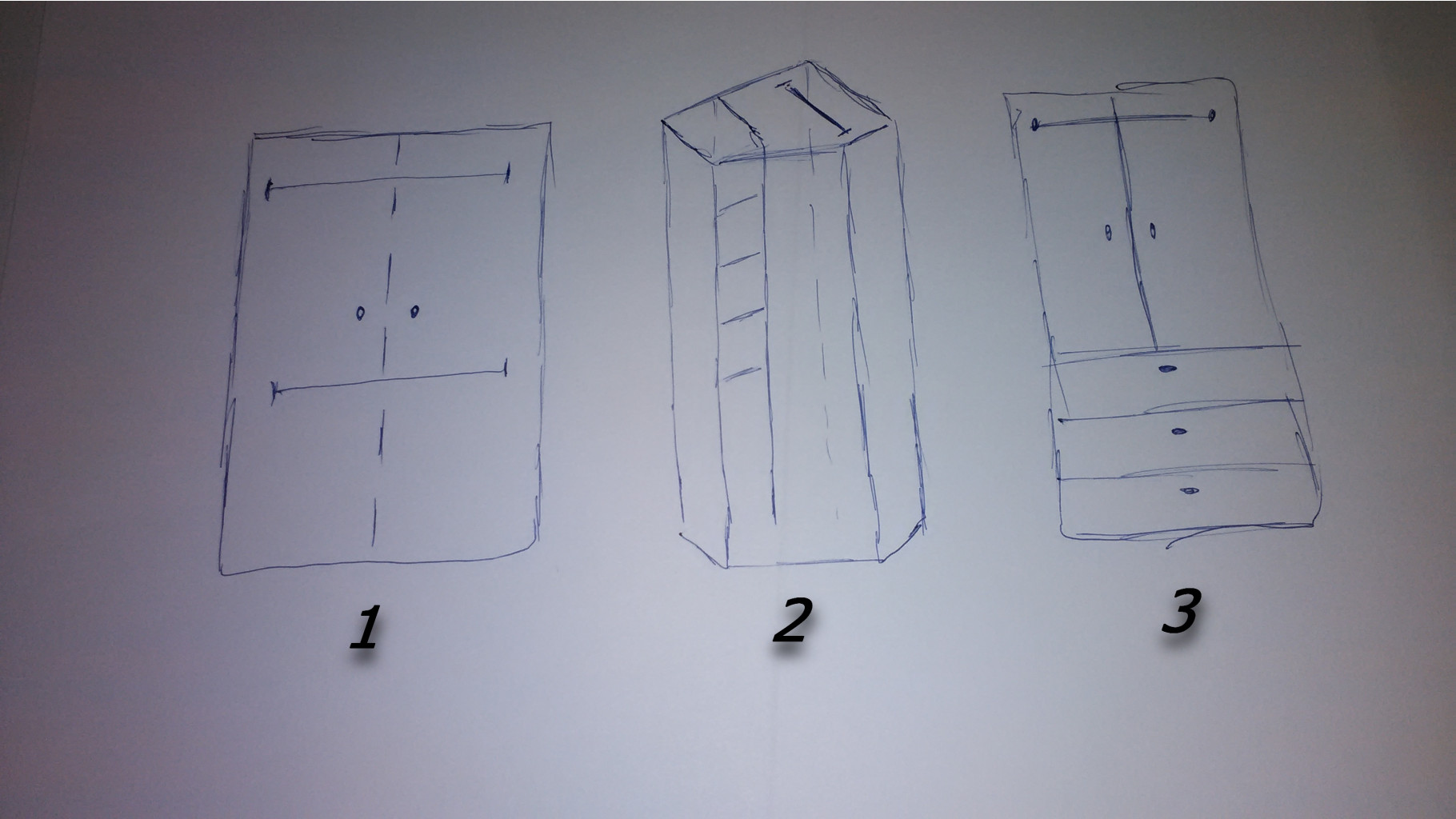 1

2

3