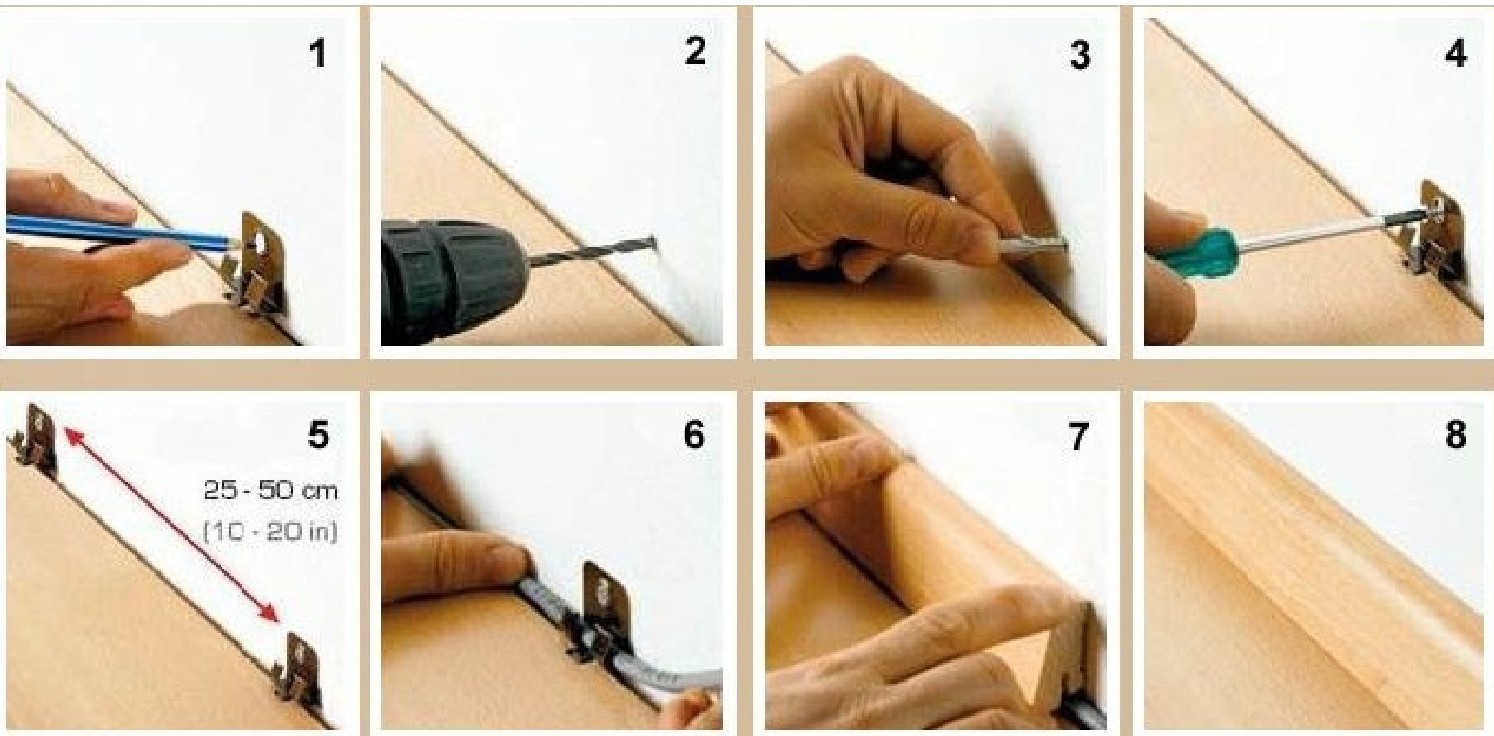 1

2

3

4

5

25 - 50 cm
(10 - 20 in)

6

7

8