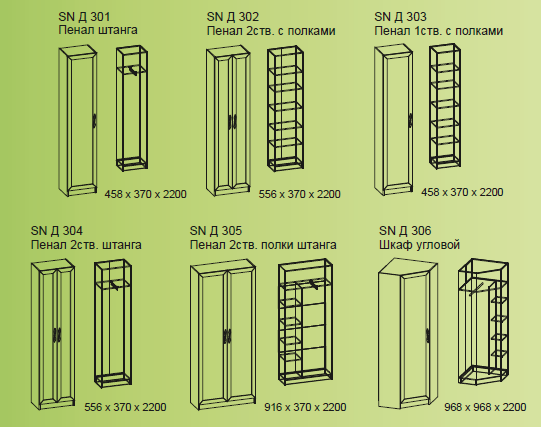 SN Д 301
Пенал штанга

458 x 370 x 2200

SN Д 302
Пенал 2ств. с полками

556 x 370 x 2200

SN Д 303
Пенал 1ств. с полками

458 x 370 x 2200

SN Д 304
Пенал 2ств. штанга

556 x 370 x 2200

SN Д 305
Пенал 2ств. полки штанга

916 x 370 x 2200

SN Д 306
Шкаф угловой

968 x 968 x 2200