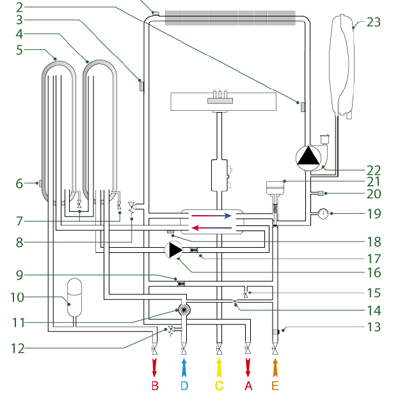 2
3
4
5
6
7
8
9
10
11
12
23
22
21
20
19
18
17
16
15
14
13
B
D
C
A
E