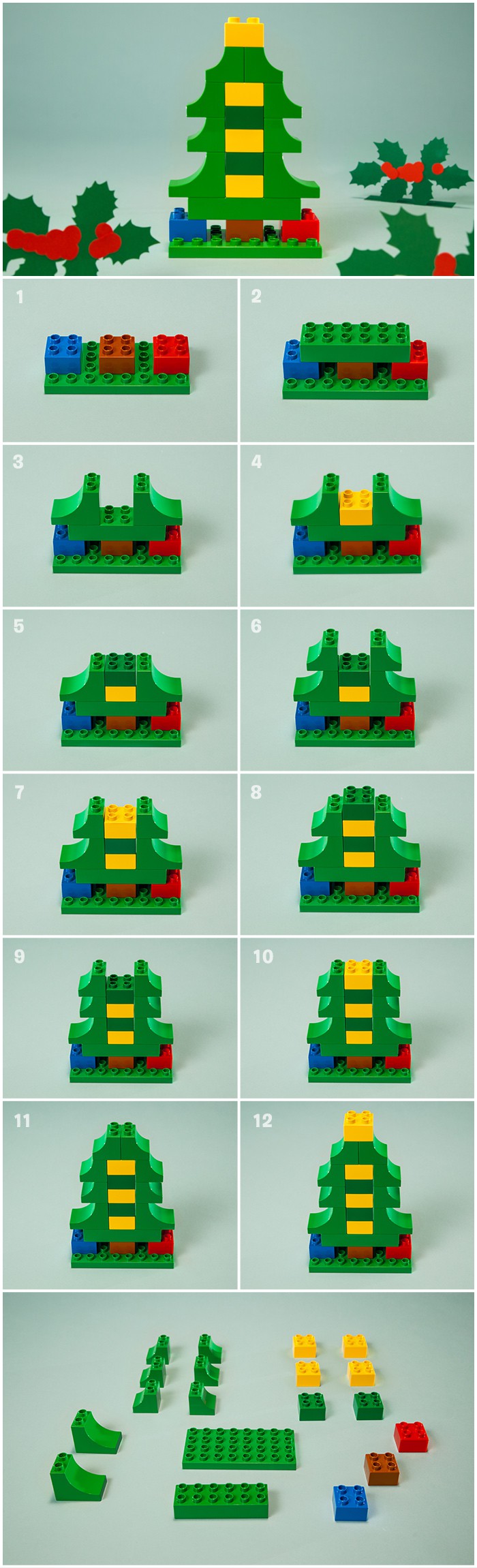 1

2

3

4

5

6

7

8

9

10

11

12