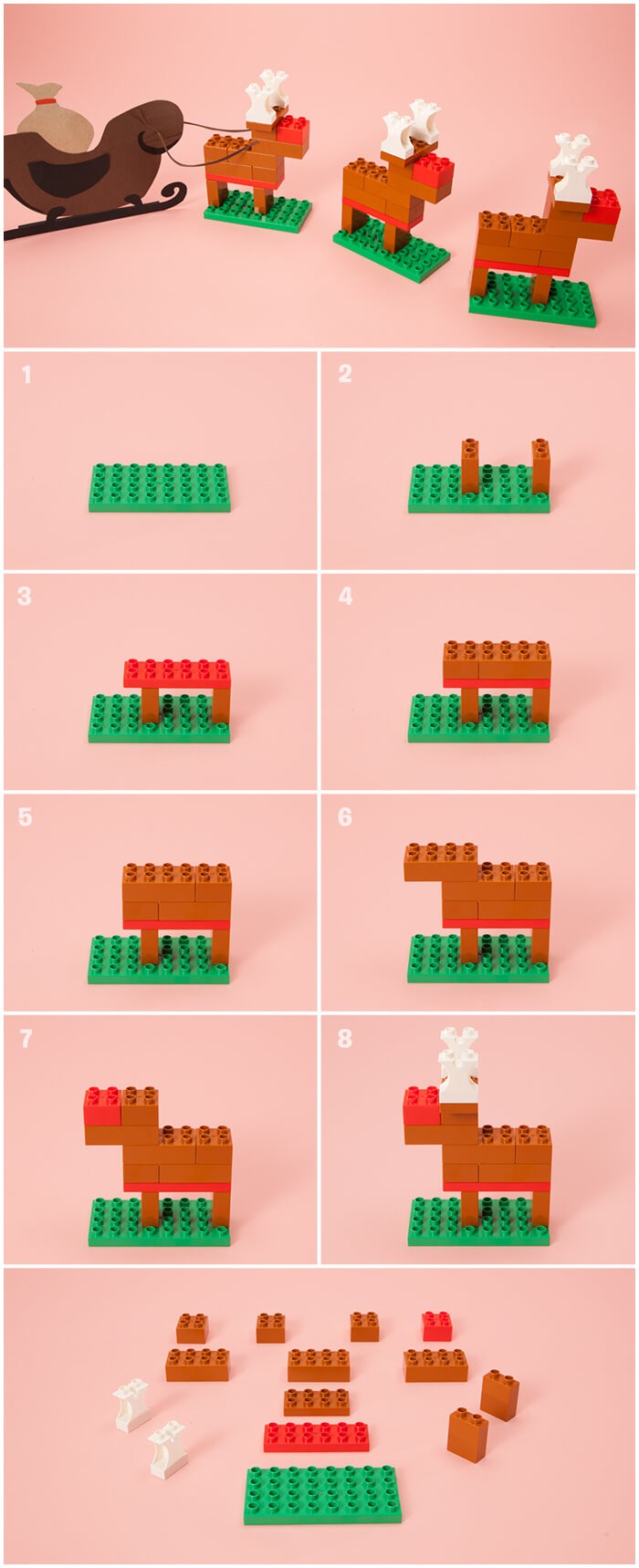 1

2

3

4

5

6

7

8