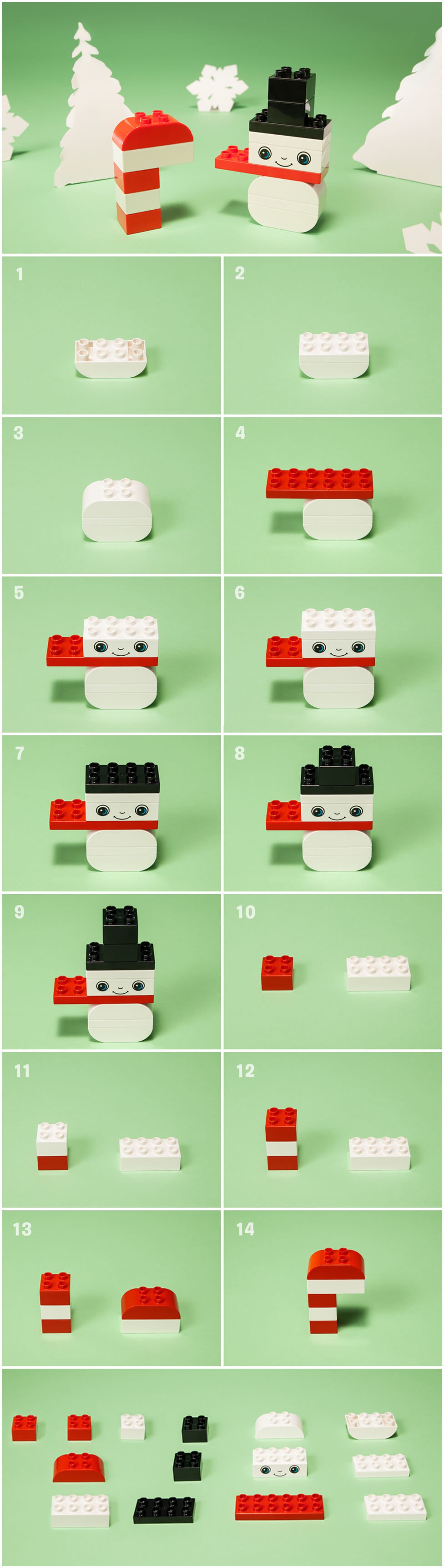 1

2

3

4

5

6

7

8

9

10

11

12

13

14