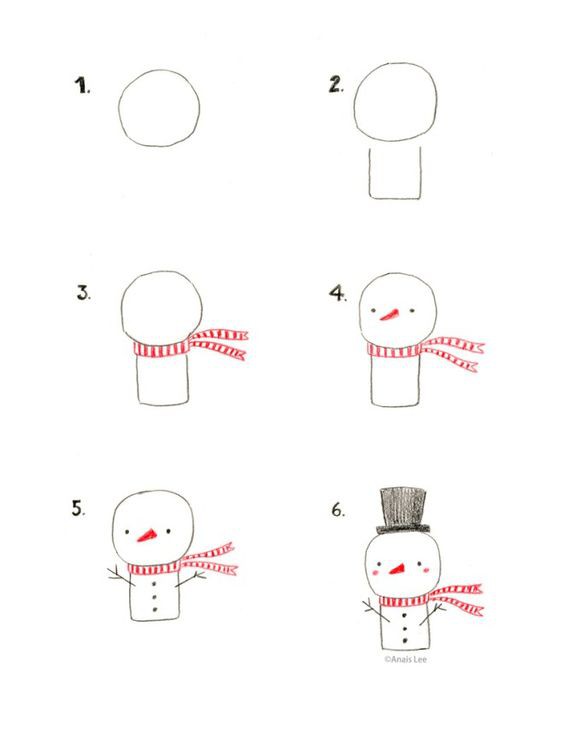 1.

2.

3.

4.

5.

6.

©Anais Lee