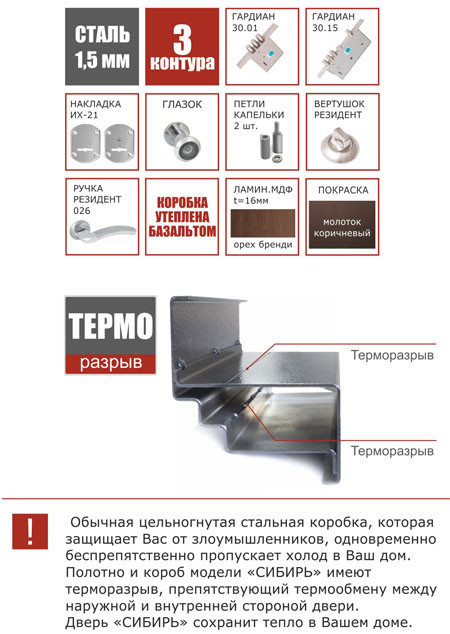 СТАЛЬ 1,5 ММ

3 контура

ГАРДИАН 30.01

ГАРДИАН 30.15

НАКЛАДКА ИХ-21

ГЛАЗОК

ПЕТЛИ КАПЕЛЬКИ 2 шт.

ВЕРТУШОК РЕЗИДЕНТ

РУЧКА РЕЗИДЕНТ 026

КОРОБКА УТЕПЛЕНА БАЗАЛЬТОМ

ЛАМИН.МДФ t=16мм

орех бренди

ПОКРАСКА

молоток коричневый

ТЕРМО разрыв

Терморазрыв

Терморазрыв

!

Обычная цельногнутая стальная коробка, которая защищает Вас от злоумышленников, одновременно беспрепятственно пропускает холод в Ваш дом. Полотно и короб модели «СИБИРЬ» имеют терморазрыв, препятствующий термообмену между наружной и внутренней стороной двери.
Дверь «СИБИРЬ» сохранит тепло в Вашем доме.