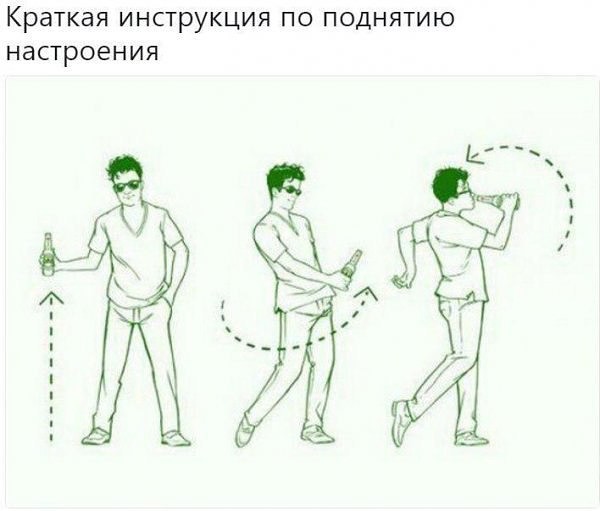 Краткая инструкция по поднятию настроения