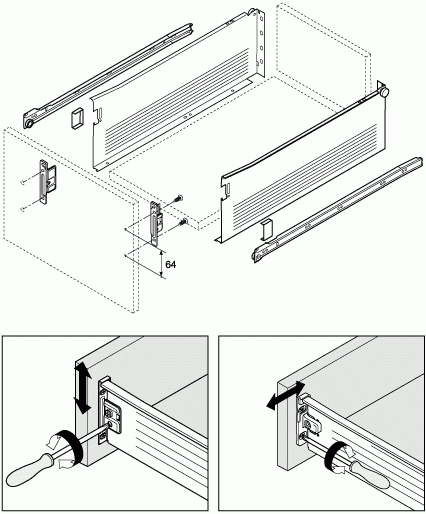 64